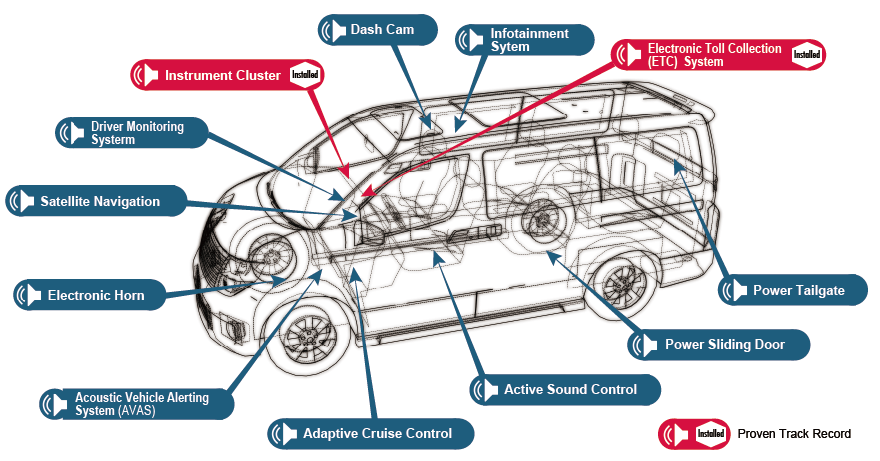 Dash Cam

Infotainment Sytem

Electronic Toll Collection (ETC) System Installed

Instrument Cluster Installed

Driver Monitoring Systerm

Satellite Navigation

Electronic Horn

Acoustic Vehicle Alerting System (AVAS)

Adaptive Cruise Control

Active Sound Control

Power Sliding Door

Power Tailgate

Installed Proven Track Record